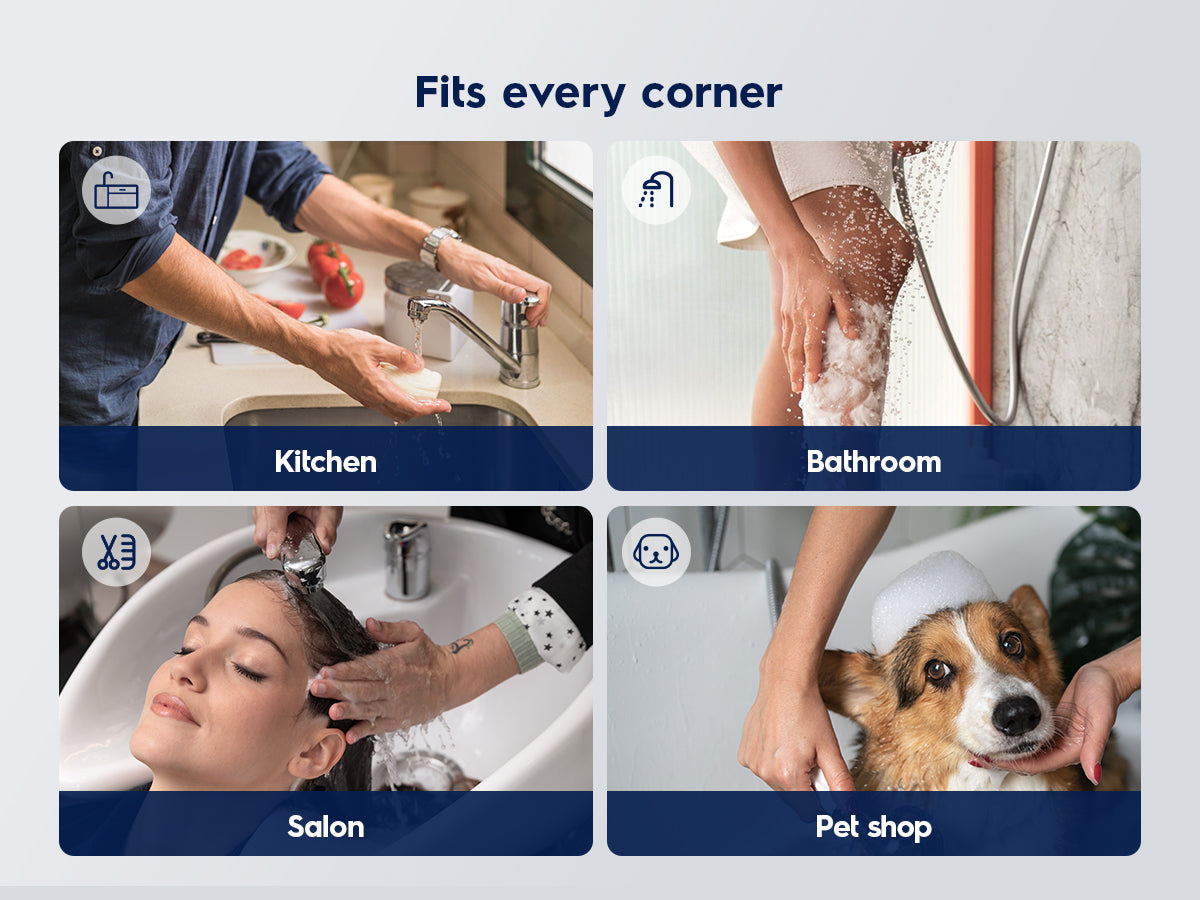 Fits every corner

Kitchen

Bathroom

Salon

Pet shop